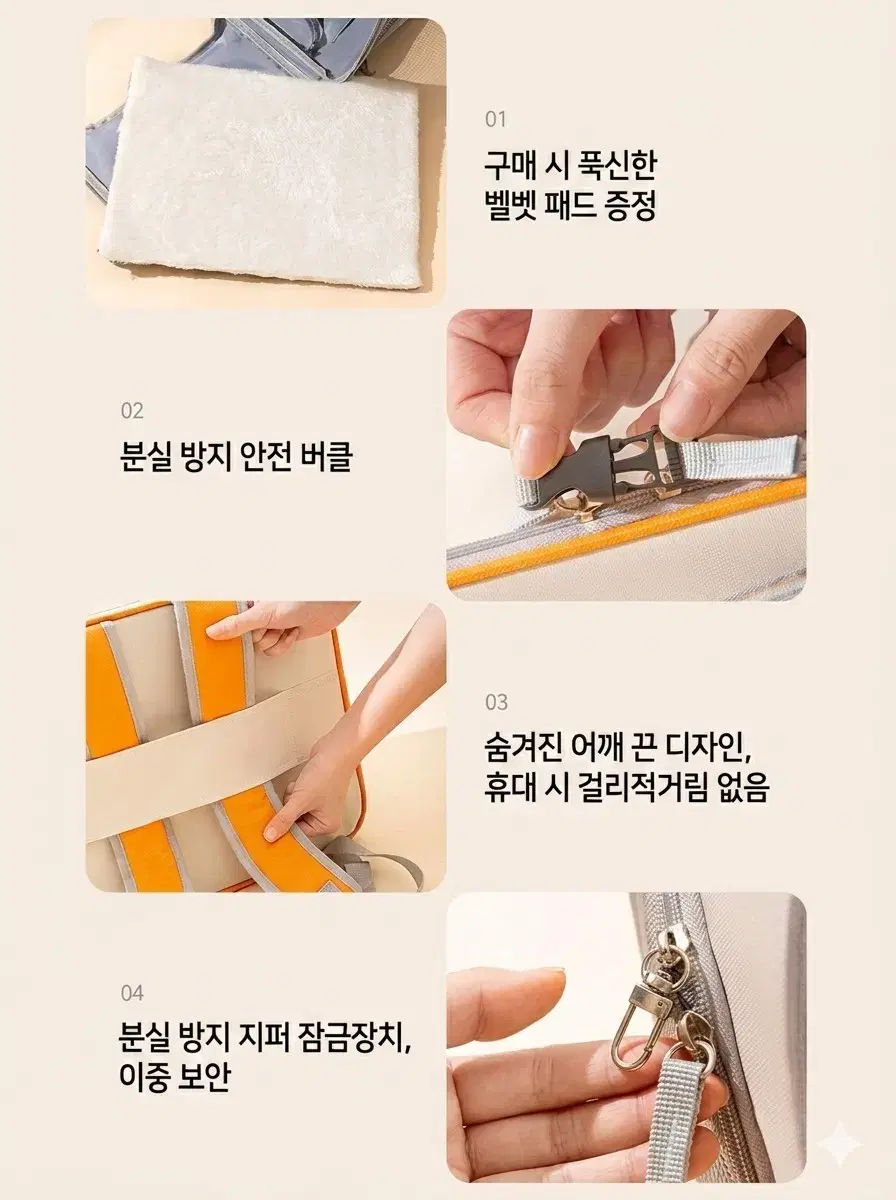 01

구매 시 푹신한 벨벳 패드 증정

02

분실 방지 안전 버클

03

숨겨진 어깨 끈 디자인, 휴대 시 걸리적거림 없음

04

분실 방지 지퍼 잠금장치, 이중 보안